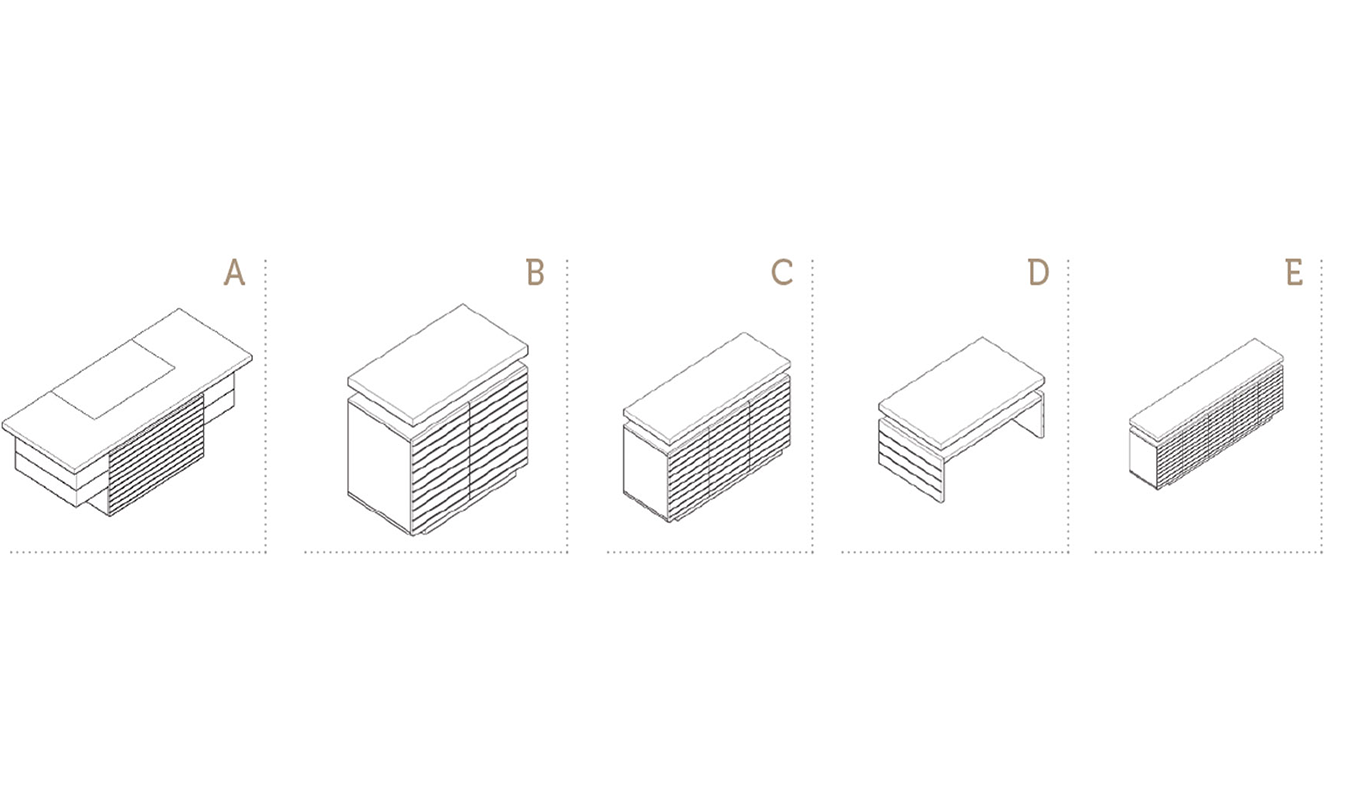 A

B

C

D

E